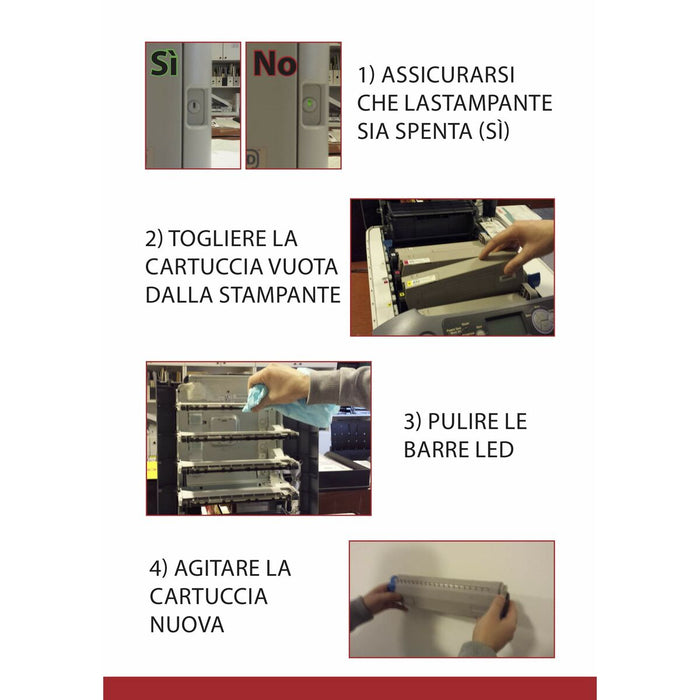 Sì

No

1) ASSICURARSI CHE LASTAMPANTE SIA SPENTA (SÌ)

2) TOGLIERE LA CARTUCCIA VUOTA DALLA STAMPANTE

3) PULIRE LE BARRE LED

4) AGITARE LA CARTUCCIA NUOVA