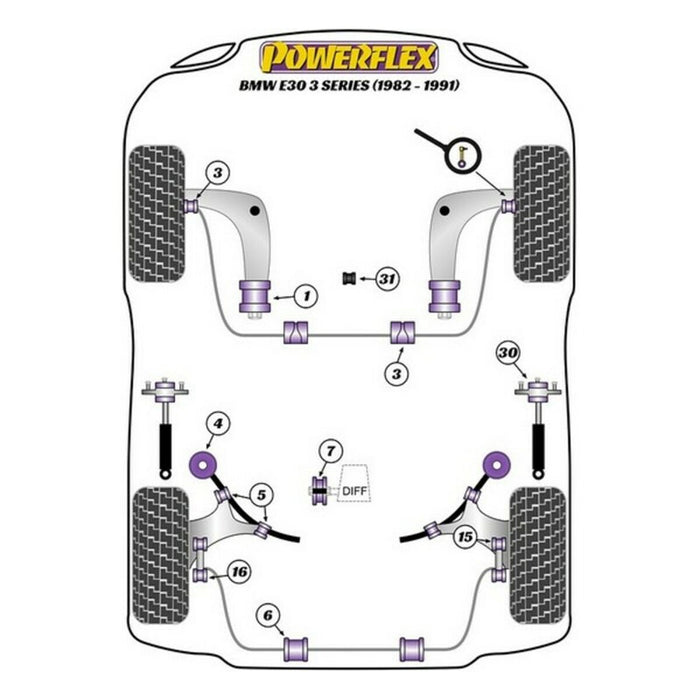 POWERFLEX
BMW E30 3 SERIES (1982 - 1991)

3
31
1
3
30
4
7
DIFF
5
15
16
6