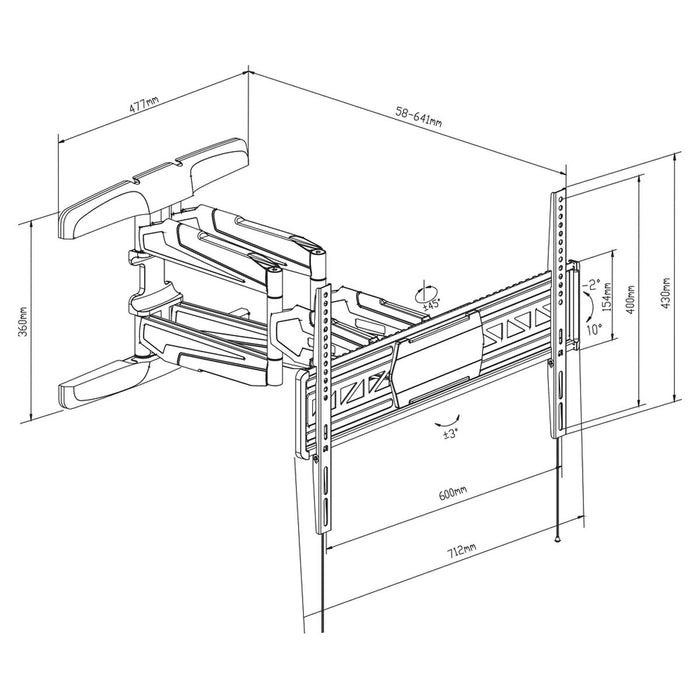 477mm

58-641mm

360mm

±45°

-2°

10°

154mm

400mm

430mm

±3°

600mm

712mm